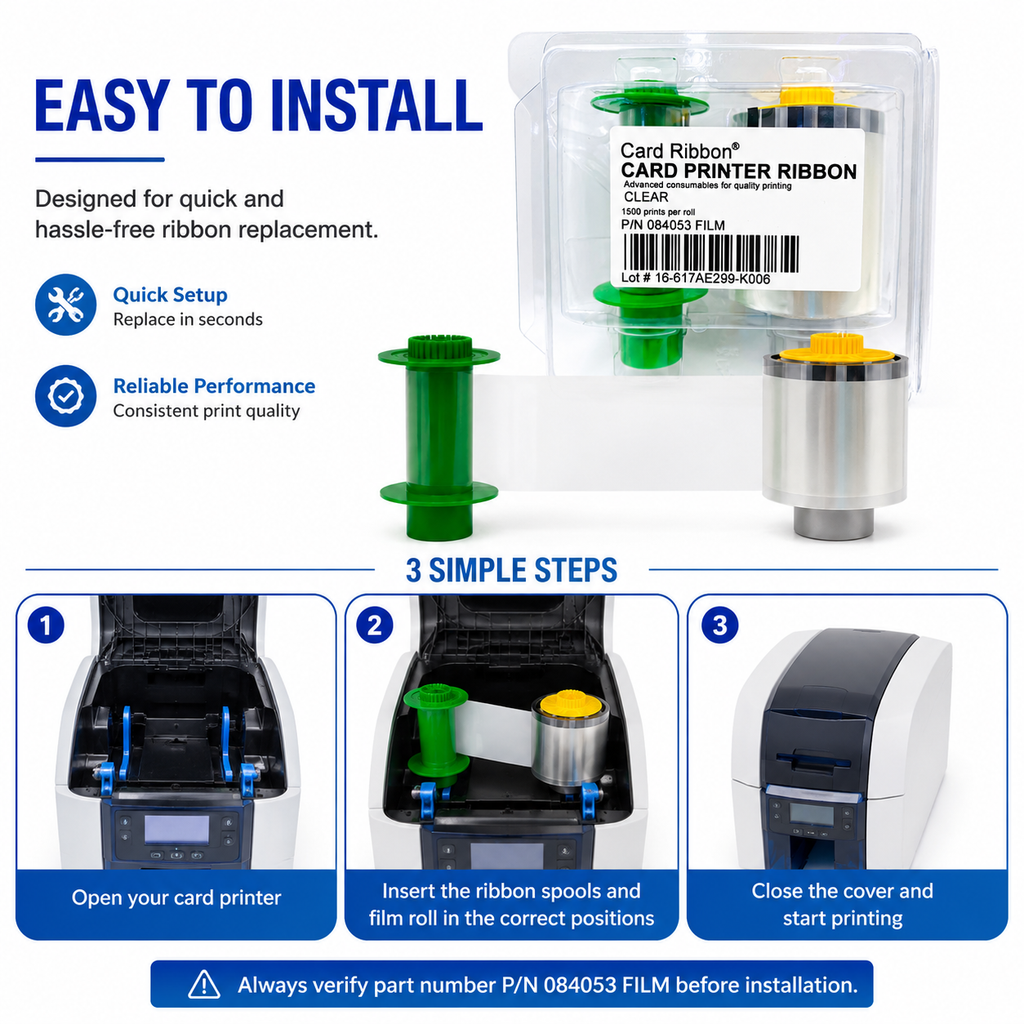 EASY TO INSTALL

Designed for quick and hassle-free ribbon replacement.

Quick Setup
Replace in seconds

Reliable Performance
Consistent print quality

Card Ribbon®
CARD PRINTER RIBBON
Advanced consumables for quality printing
CLEAR
1500 prints per roll
P/N 084053 FILM
Lot # 16-617AE299-K006

3 SIMPLE STEPS

1
Open your card printer

2
Insert the ribbon spools and film roll in the correct positions

3
Close the cover and start printing

Always verify part number P/N 084053 FILM before installation.